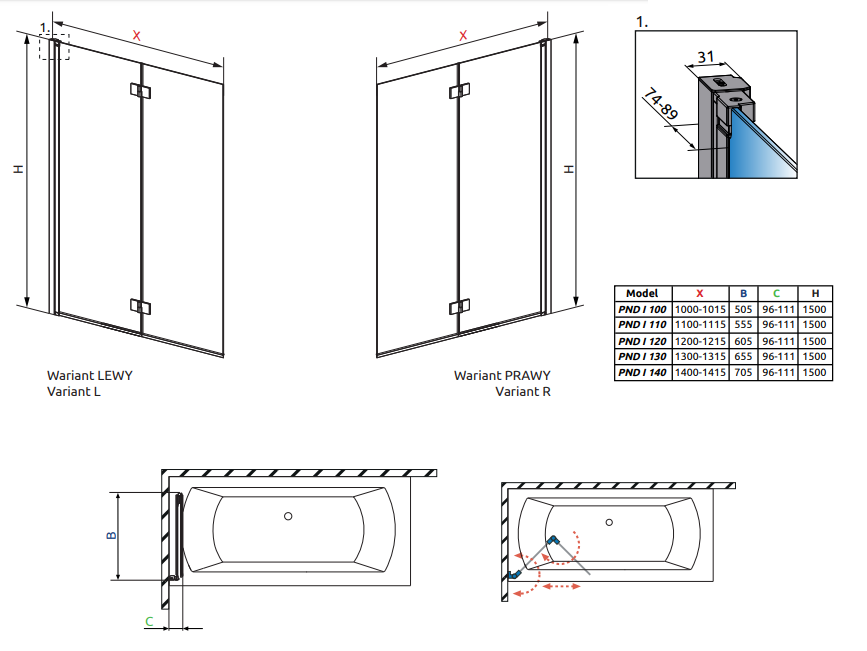 1.

X

H

Wariant LEWY
Variant L

X

H

Wariant PRAWY
Variant R

1.

31

74-89

| Model | X | B | C | H |
|---|---|---|---|---|
| PND I 100 | 1000-1015 | 505 | 96-111 | 1500 |
| PND I 110 | 1100-1115 | 555 | 96-111 | 1500 |
| PND I 120 | 1200-1215 | 605 | 96-111 | 1500 |
| PND I 130 | 1300-1315 | 655 | 96-111 | 1500 |
| PND I 140 | 1400-1415 | 705 | 96-111 | 1500 |

B

C