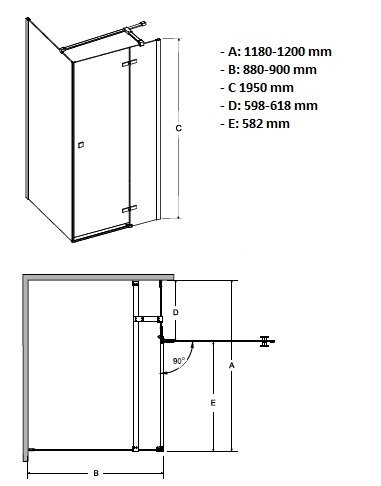 C

- A: 1180-1200 mm
- B: 880-900 mm
- C 1950 mm
- D: 598-618 mm
- E: 582 mm

D

90°

A

E

B