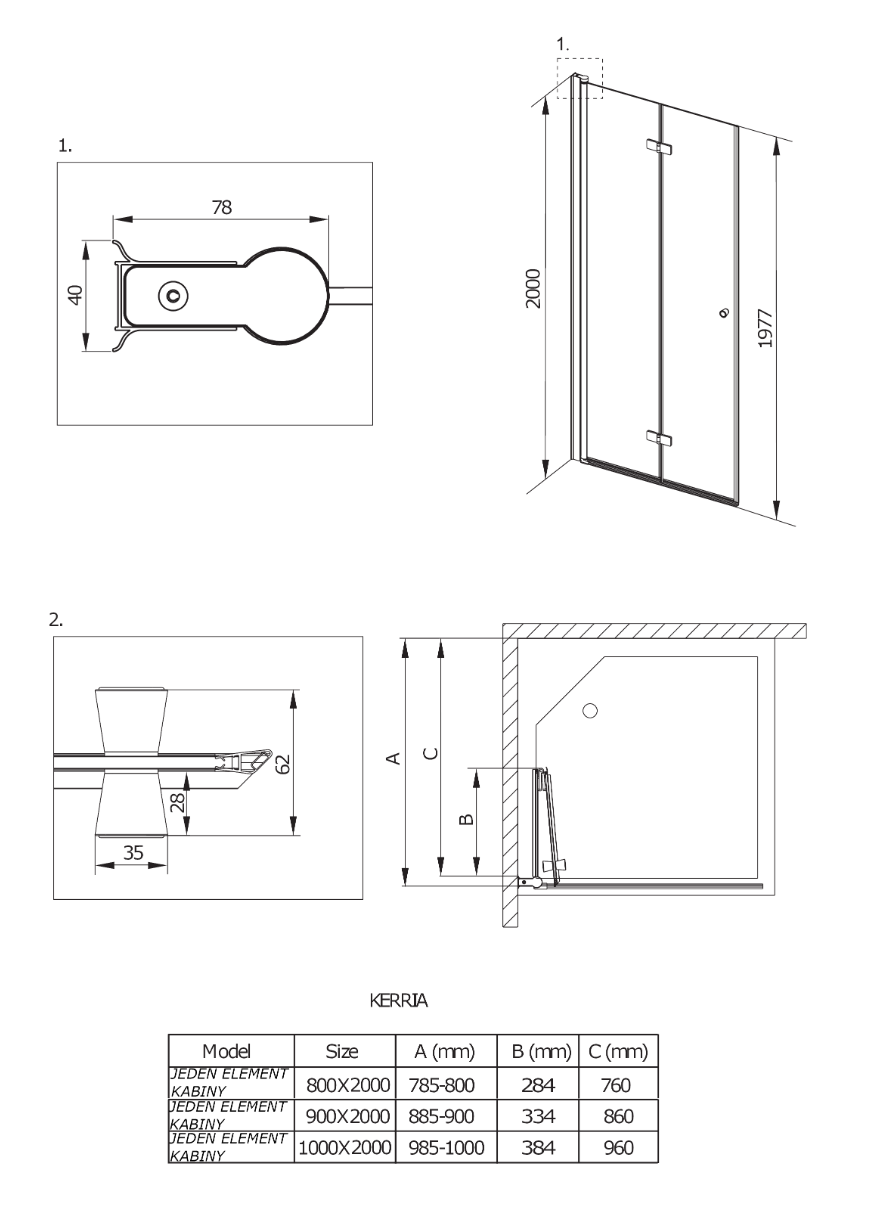 1.

78

40

1.

2000

1977

2.

62

28

35

A

C

B

KERRIA

| Model | Size | A (mm) | B (mm) | C (mm) |
|---|---|---|---|---|
| JEDEN ELEMENT KABINY | 800X2000 | 785-800 | 284 | 760 |
| JEDEN ELEMENT KABINY | 900X2000 | 885-900 | 334 | 860 |
| JEDEN ELEMENT KABINY | 1000X2000 | 985-1000 | 384 | 960 |