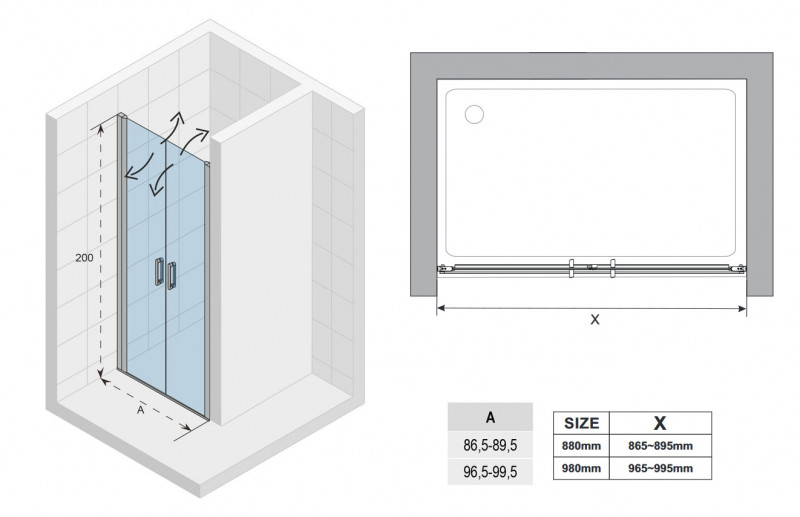 200

A

X

| A |
|---|
| 86,5-89,5 |
| 96,5-99,5 |

| SIZE | X |
|---|---|
| 880mm | 865~895mm |
| 980mm | 965~995mm |