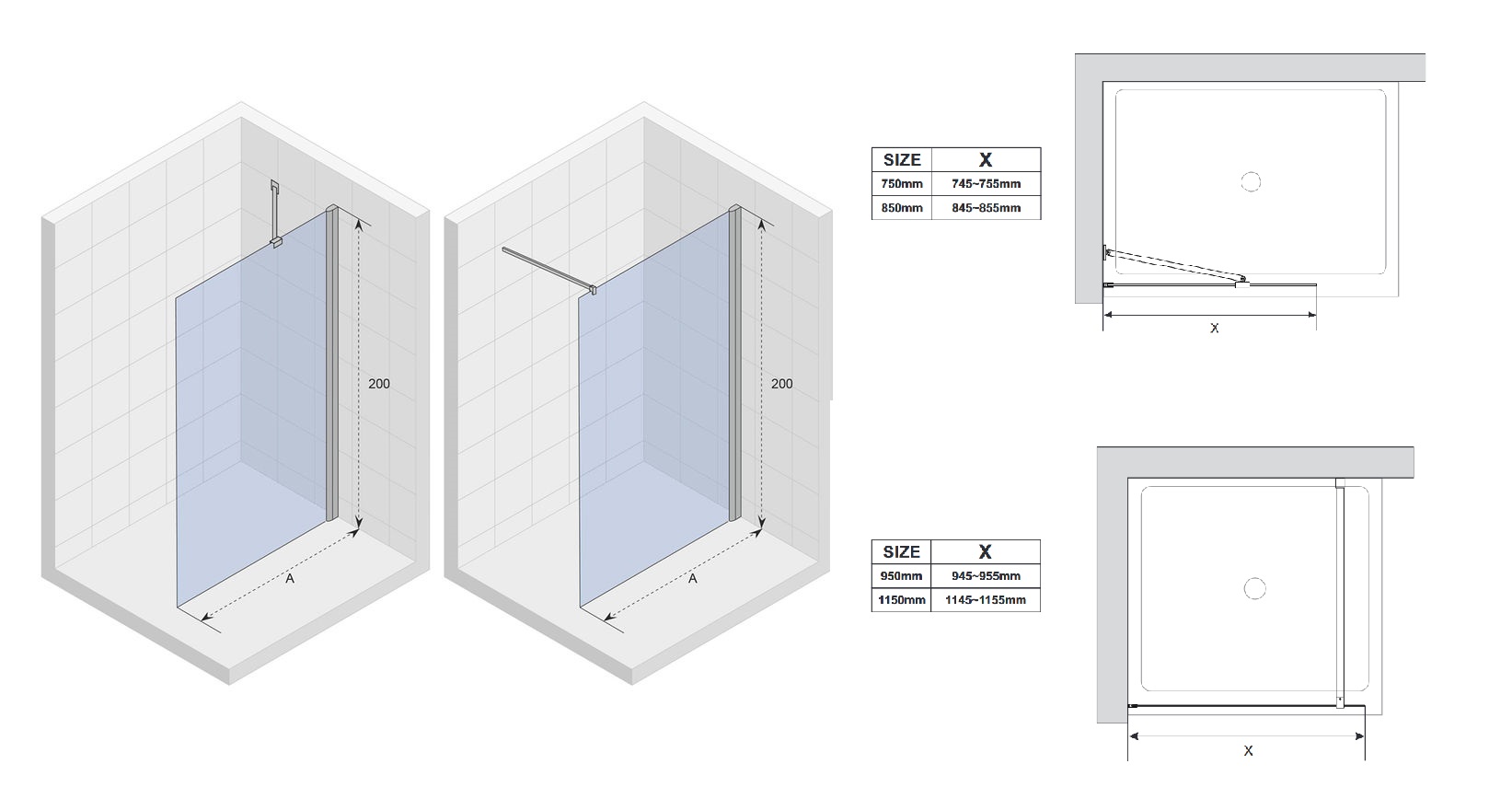 200

A

200

A

| SIZE | X |
|---|---|
| 750mm | 745~755mm |
| 850mm | 845~855mm |

X

| SIZE | X |
|---|---|
| 950mm | 945~955mm |
| 1150mm | 1145~1155mm |

X