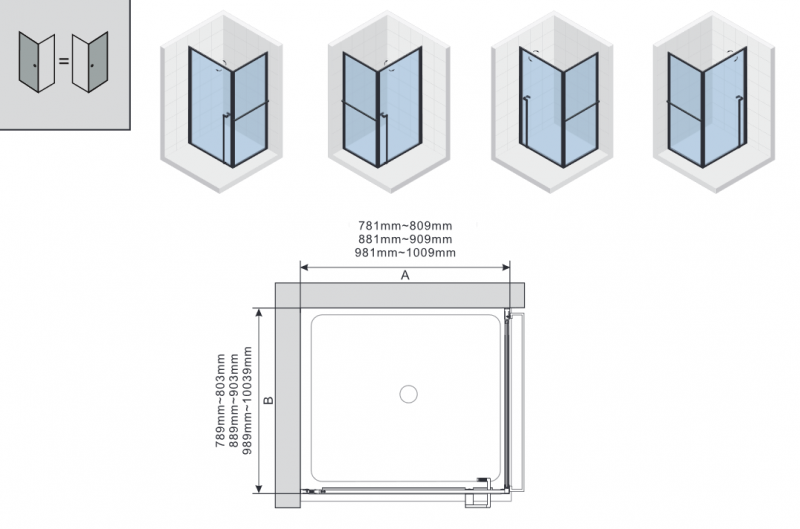 =

781mm~809mm
881mm~909mm
981mm~1009mm

A

789mm~803mm
889mm~903mm
989mm~10039mm

B