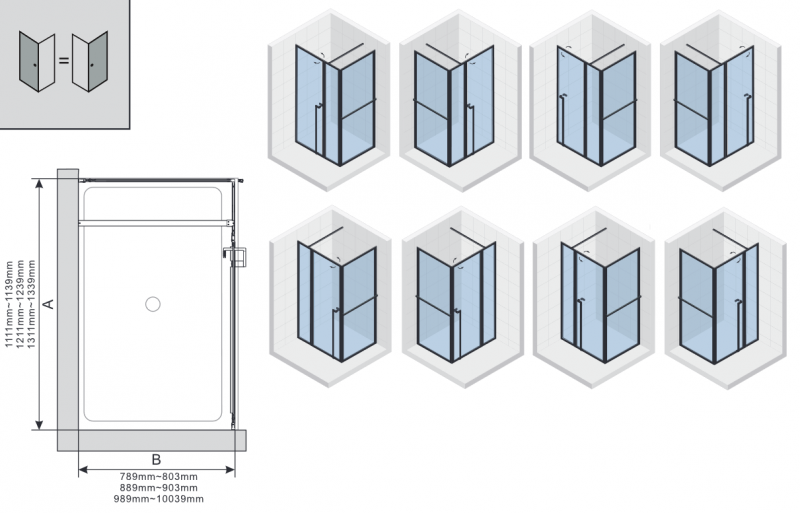 =

1111mm~1139mm
1211mm~1239mm
1311mm~1339mm

A

B

789mm~803mm
889mm~903mm
989mm~10039mm