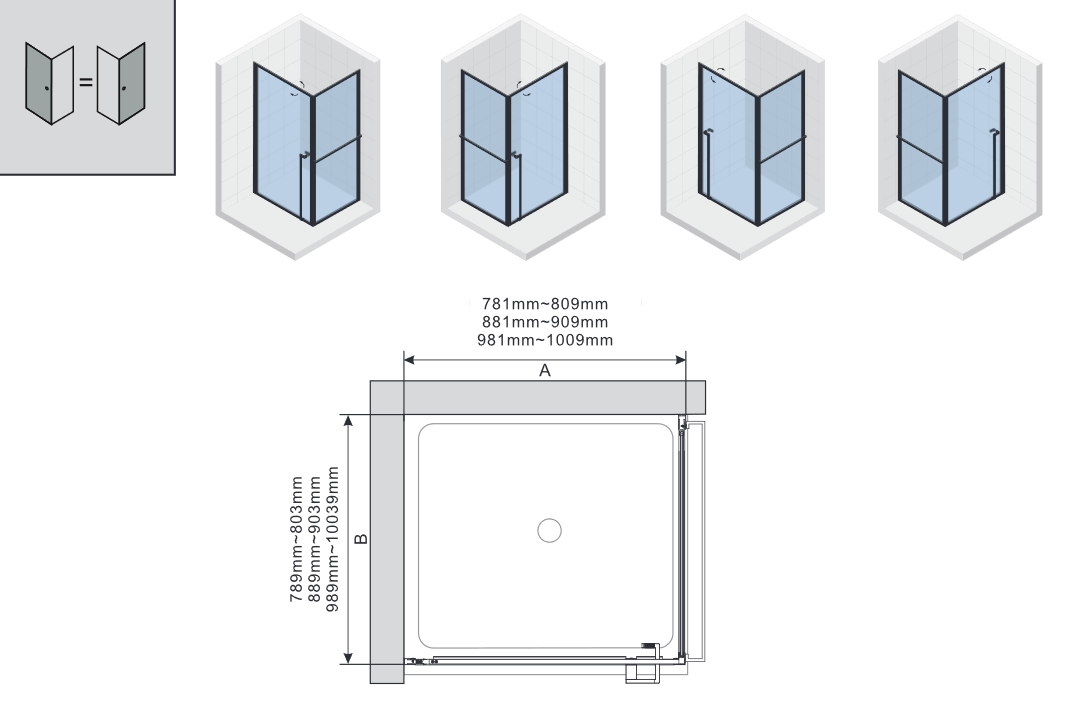 =

781mm~809mm
881mm~909mm
981mm~1009mm

A

789mm~803mm
889mm~903mm
989mm~10039mm

B