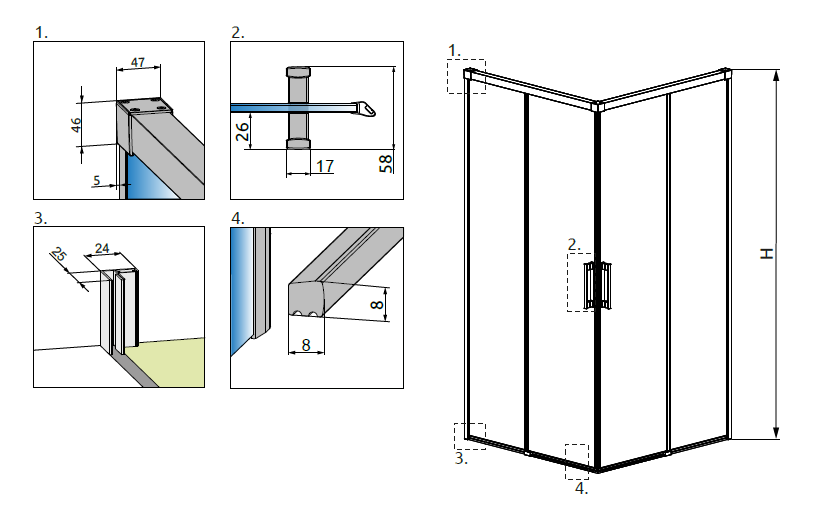 1.
47
46
5

2.
26
17
58

3.
25
24

4.
8
8

1.
2.
3.
4.
H