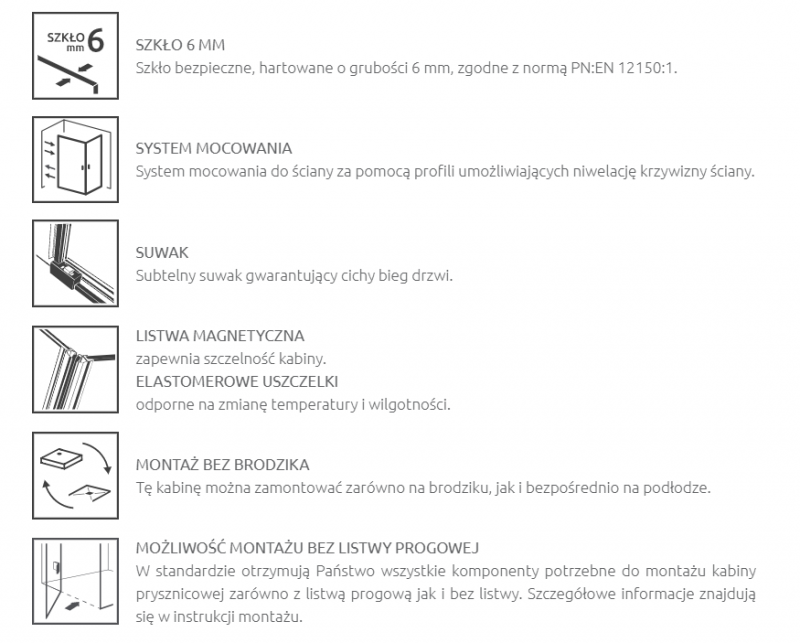 SZKŁO mm 6

SZKŁO 6 MM
Szkło bezpieczne, hartowane o grubości 6 mm, zgodne z normą PN:EN 12150:1.

SYSTEM MOCOWANIA
System mocowania do ściany za pomocą profili umożliwiających niwelację krzywizny ściany.

SUWAK
Subtelny suwak gwarantujący cichy bieg drzwi.

LISTWA MAGNETYCZNA
zapewnia szczelność kabiny.
ELASTOMEROWE USZCZELKI
odporne na zmianę temperatury i wilgotności.

MONTAŻ BEZ BRODZIKA
Tę kabinę można zamontować zarówno na brodziku, jak i bezpośrednio na podłodze.

MOŻLIWOŚĆ MONTAŻU BEZ LISTWY PROGOWEJ
W standardzie otrzymują Państwo wszystkie komponenty potrzebne do montażu kabiny prysznicowej zarówno z listwą progową jak i bez listwy. Szczegółowe informacje znajdują się w instrukcji montażu.