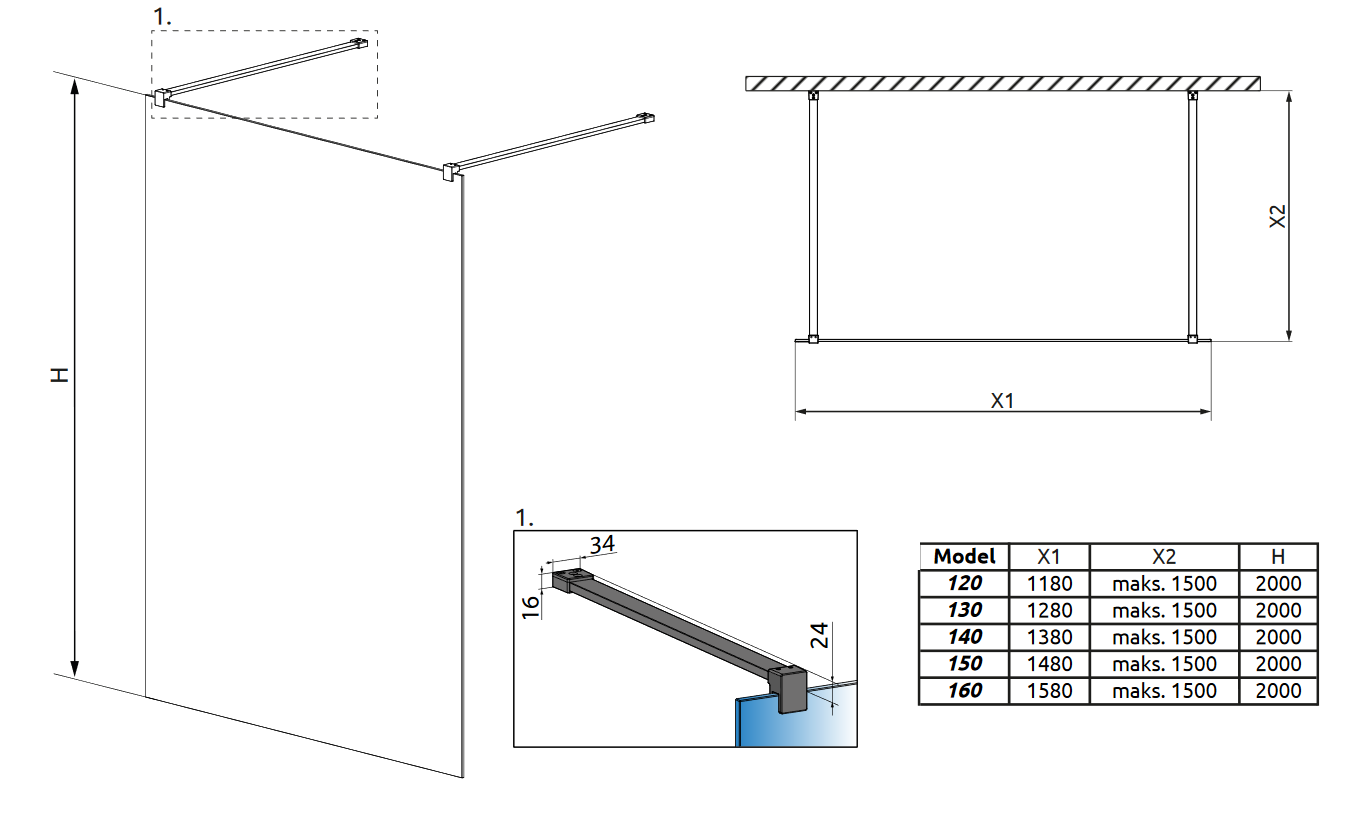 1.

H

X2

X1

1.

34

16

24

| Model | X1 | X2 | H |
|---|---|---|---|
| 120 | 1180 | maks. 1500 | 2000 |
| 130 | 1280 | maks. 1500 | 2000 |
| 140 | 1380 | maks. 1500 | 2000 |
| 150 | 1480 | maks. 1500 | 2000 |
| 160 | 1580 | maks. 1500 | 2000 |