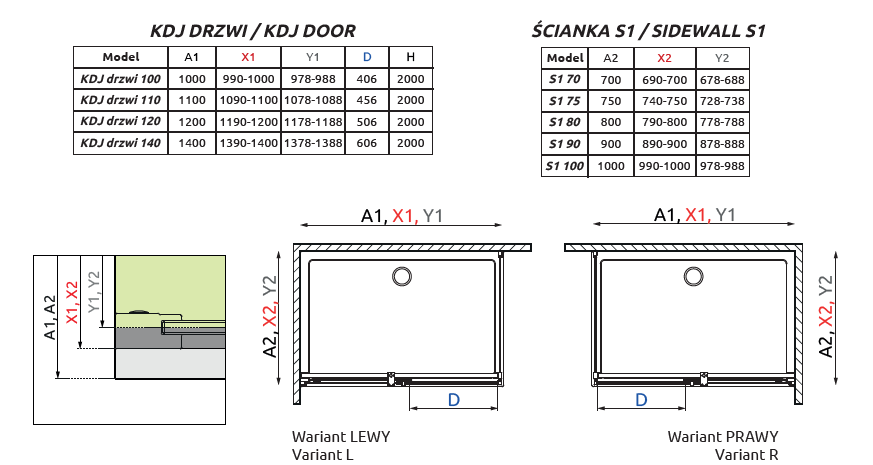 KDJ DRZWI / KDJ DOOR

| Model | A1 | X1 | Y1 | D | H |
|---|---|---|---|---|---|
| KDJ drzwi 100 | 1000 | 990-1000 | 978-988 | 406 | 2000 |
| KDJ drzwi 110 | 1100 | 1090-1100 | 1078-1088 | 456 | 2000 |
| KDJ drzwi 120 | 1200 | 1190-1200 | 1178-1188 | 506 | 2000 |
| KDJ drzwi 140 | 1400 | 1390-1400 | 1378-1388 | 606 | 2000 |

ŚCIANKA S1 / SIDEWALL S1

| Model | A2 | X2 | Y2 |
|---|---|---|---|
| S1 70 | 700 | 690-700 | 678-688 |
| S1 75 | 750 | 740-750 | 728-738 |
| S1 80 | 800 | 790-800 | 778-788 |
| S1 90 | 900 | 890-900 | 878-888 |
| S1 100 | 1000 | 990-1000 | 978-988 |

A1, A2
X1, X2
Y1, Y2

A1, X1, Y1
A2, X2, Y2
D
Wariant LEWY
Variant L

A1, X1, Y1
A2, X2, Y2
D
Wariant PRAWY
Variant R