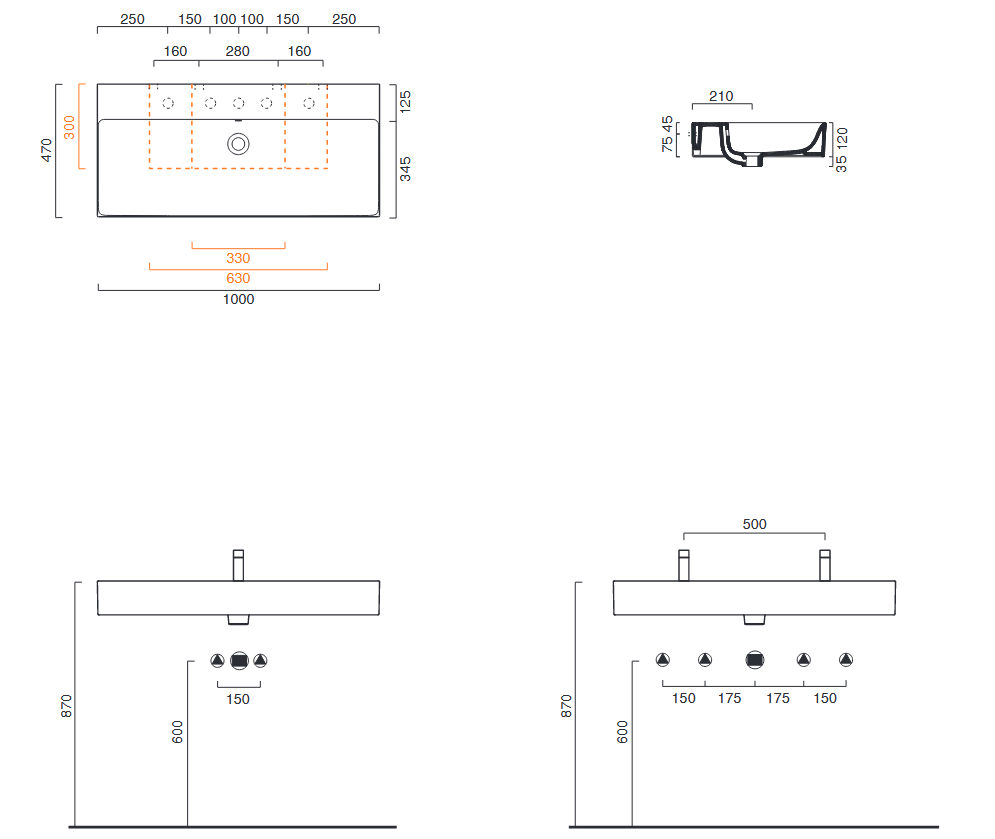 250 150 100 100 150 250
160 280 160
470
300
125
345
330
630
1000

210
75 45
120
35

870
600
150

500
870
600
150 175 175 150