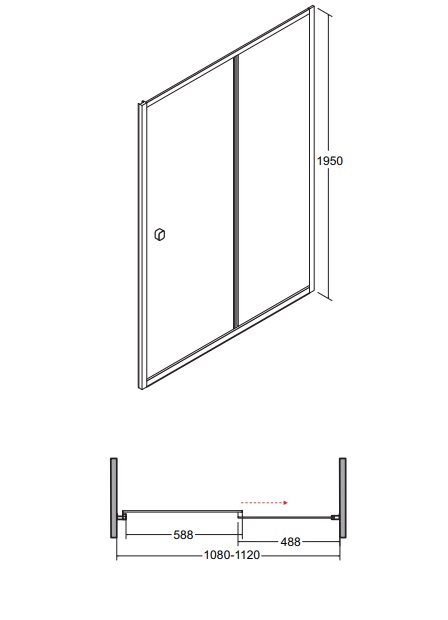 1950

588

488

1080-1120