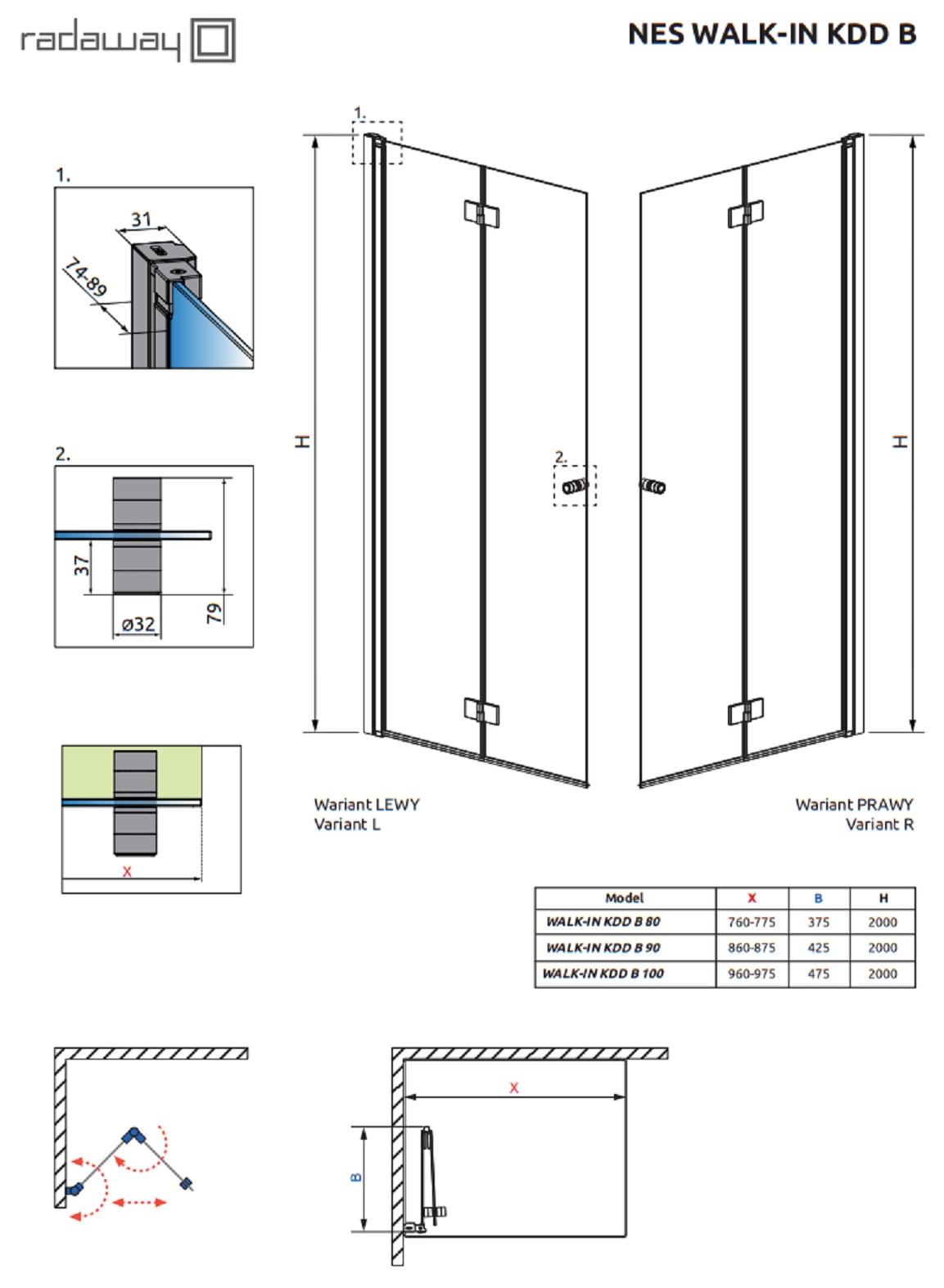 radaway

NES WALK-IN KDD B

1.

31

74-89

2.

37

ø32

79

X

1.

H

2.

H

Wariant LEWY
Variant L

Wariant PRAWY
Variant R

| Model | X | B | H |
|---|---|---|---|
| WALK-IN KDD B 80 | 760-775 | 375 | 2000 |
| WALK-IN KDD B 90 | 860-875 | 425 | 2000 |
| WALK-IN KDD B 100 | 960-975 | 475 | 2000 |

X

B