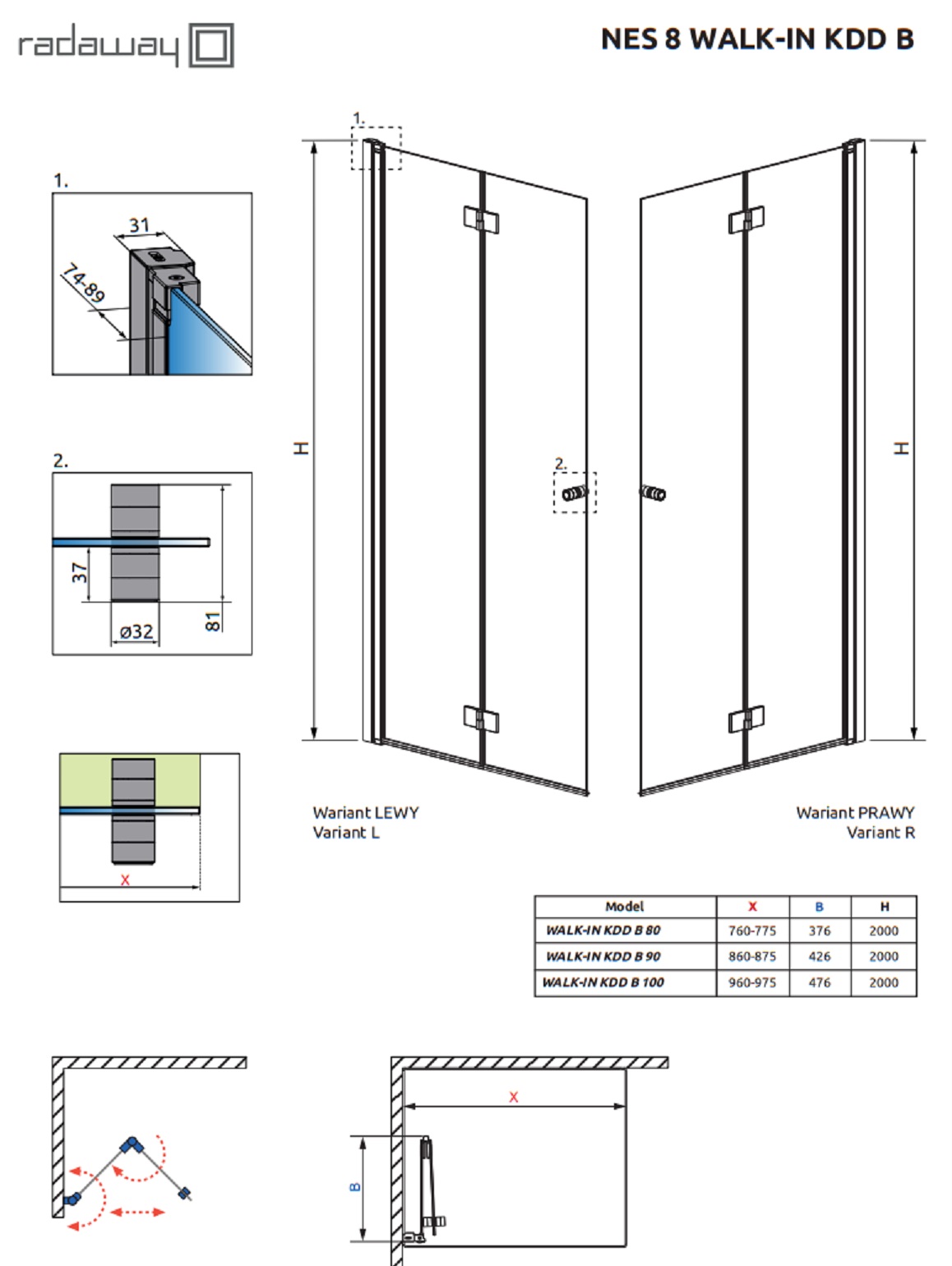 radaway

NES 8 WALK-IN KDD B

1.

31

74-89

2.

37

ø32

81

X

1.

H

2.

H

Wariant LEWY
Variant L

Wariant PRAWY
Variant R

| Model | X | B | H |
|---|---|---|---|
| WALK-IN KDD B 80 | 760-775 | 376 | 2000 |
| WALK-IN KDD B 90 | 860-875 | 426 | 2000 |
| WALK-IN KDD B 100 | 960-975 | 476 | 2000 |

X

B