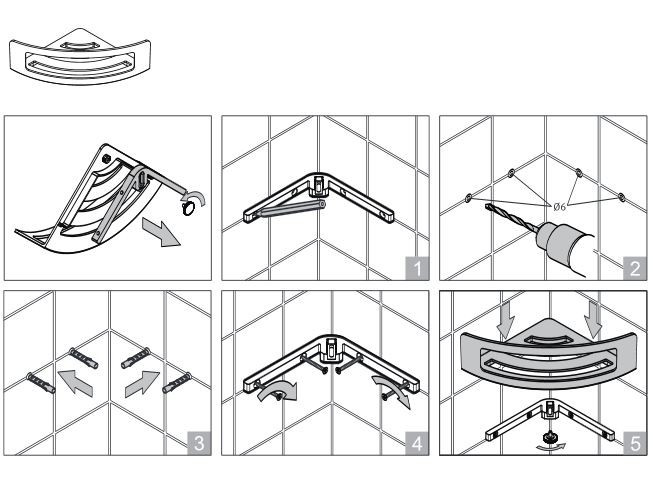 1

Ø6

2

3

4

5