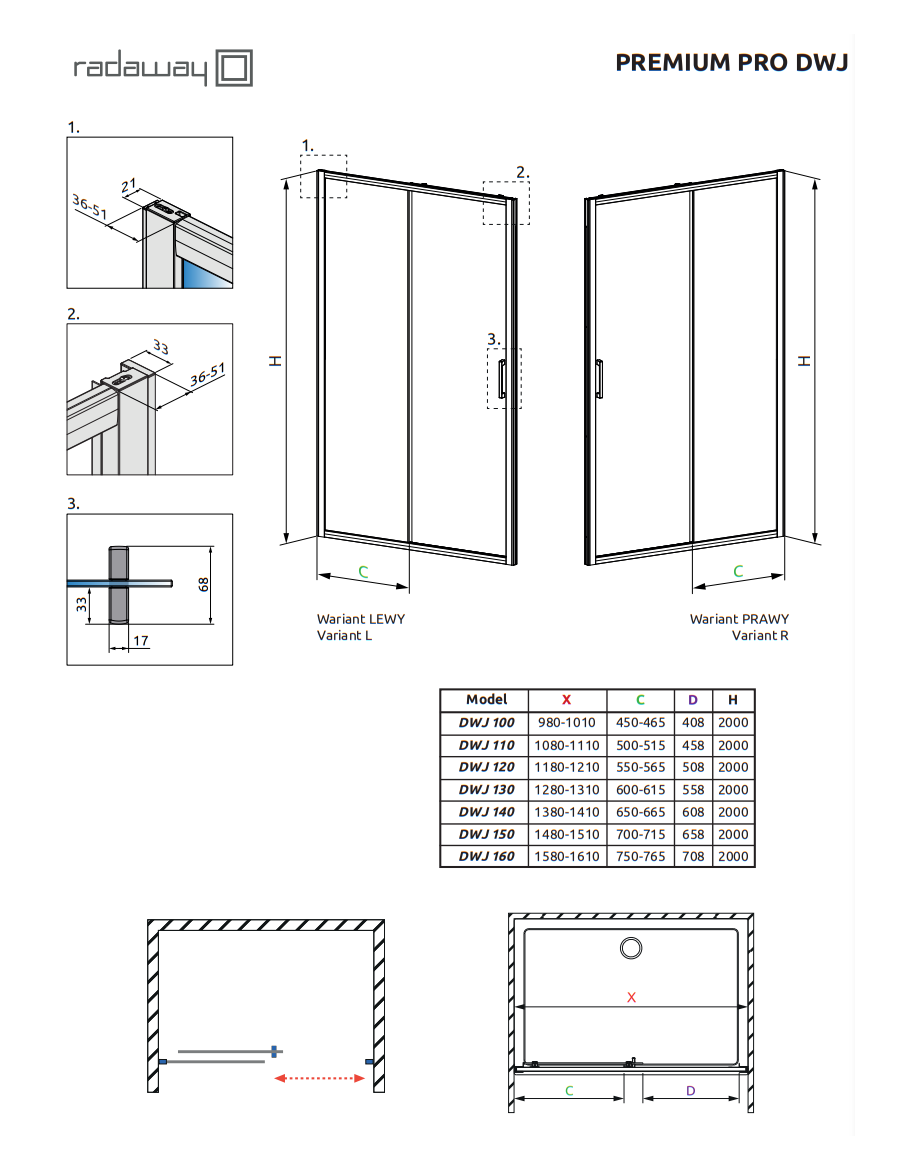 radaway

PREMIUM PRO DWJ

1.

21

36-51

2.

33

36-51

3.

68

33

17

1.

2.

3.

H

H

C

C

Wariant LEWY
Variant L

Wariant PRAWY
Variant R

| Model | X | C | D | H |
|---|---|---|---|---|
| DWJ 100 | 980-1010 | 450-465 | 408 | 2000 |
| DWJ 110 | 1080-1110 | 500-515 | 458 | 2000 |
| DWJ 120 | 1180-1210 | 550-565 | 508 | 2000 |
| DWJ 130 | 1280-1310 | 600-615 | 558 | 2000 |
| DWJ 140 | 1380-1410 | 650-665 | 608 | 2000 |
| DWJ 150 | 1480-1510 | 700-715 | 658 | 2000 |
| DWJ 160 | 1580-1610 | 750-765 | 708 | 2000 |

X

C

D