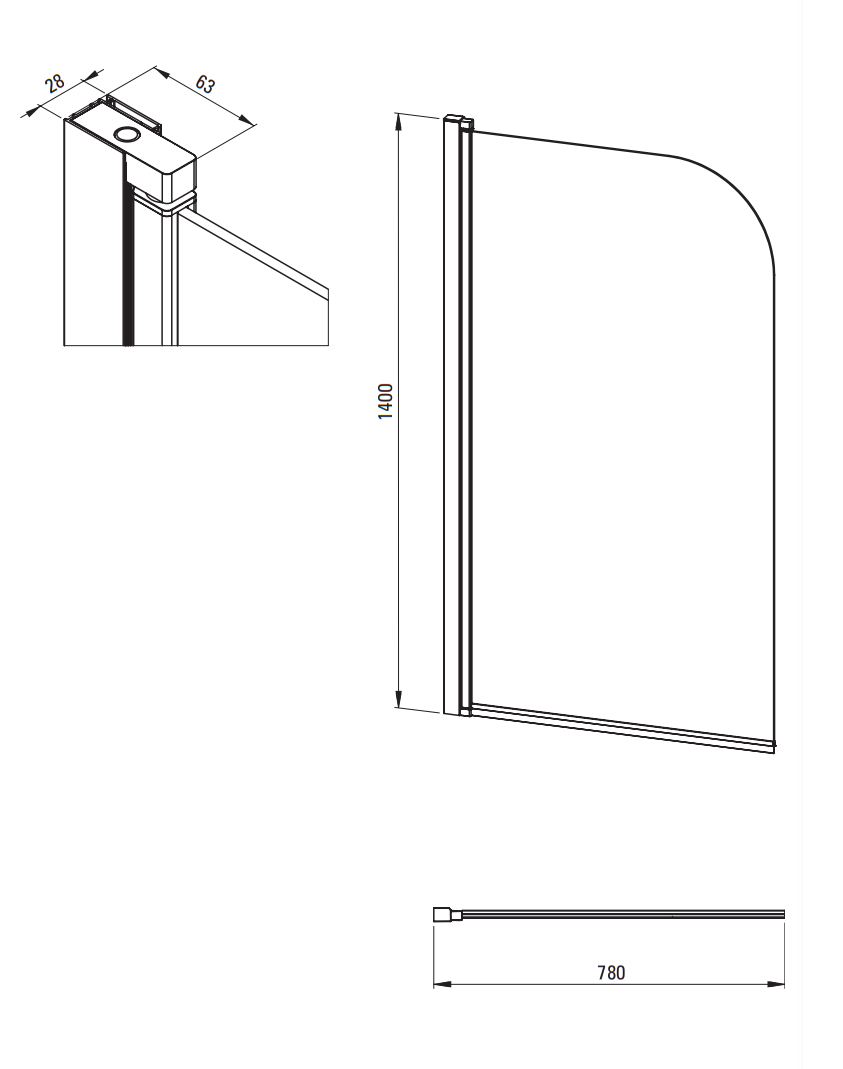 28
63
1400
780