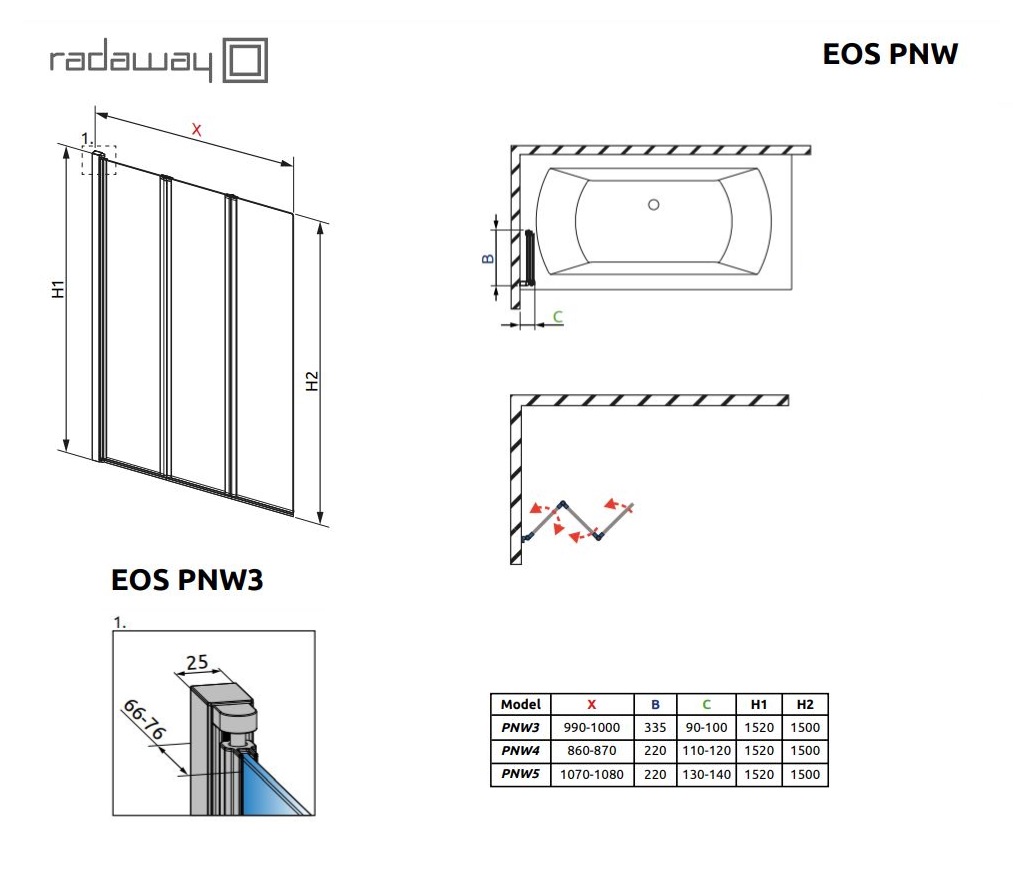 radaway

EOS PNW

1.

X

H1

H2

B

C

EOS PNW3

1.

25

66-76

| Model | X | B | C | H1 | H2 |
|---|---|---|---|---|---|
| PNW3 | 990-1000 | 335 | 90-100 | 1520 | 1500 |
| PNW4 | 860-870 | 220 | 110-120 | 1520 | 1500 |
| PNW5 | 1070-1080 | 220 | 130-140 | 1520 | 1500 |