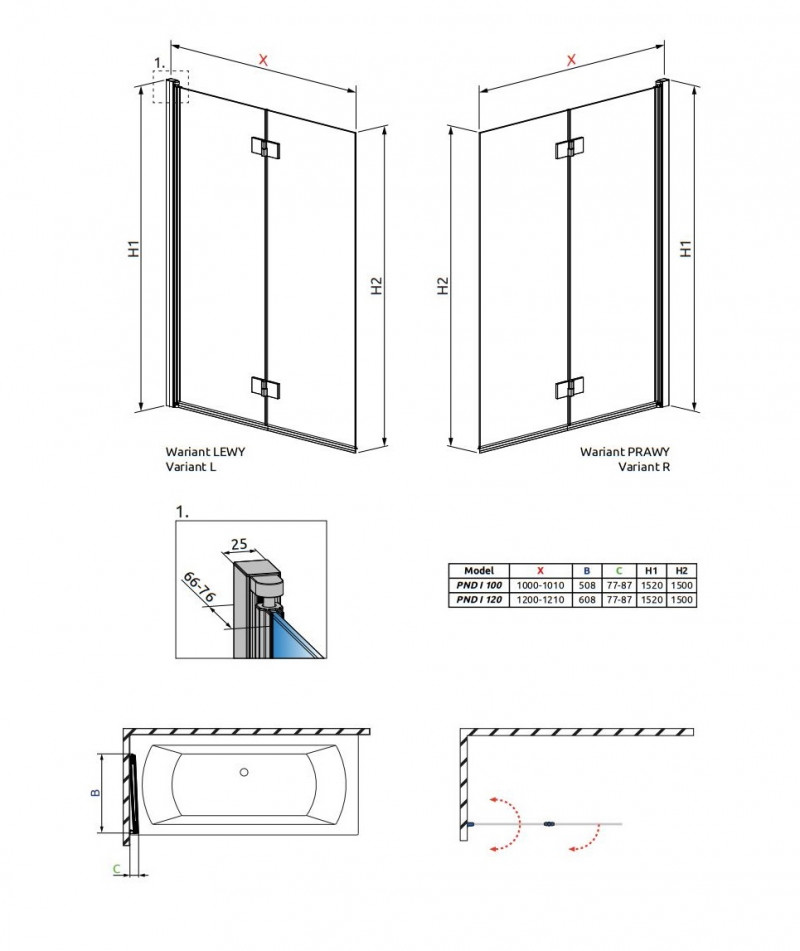 1.

X

H1

H2

Wariant LEWY
Variant L

X

H2

H1

Wariant PRAWY
Variant R

1.

25

66-76

| Model | X | B | C | H1 | H2 |
|---|---|---|---|---|---|
| PND I 100 | 1000-1010 | 508 | 77-87 | 1520 | 1500 |
| PND I 120 | 1200-1210 | 608 | 77-87 | 1520 | 1500 |

B

C