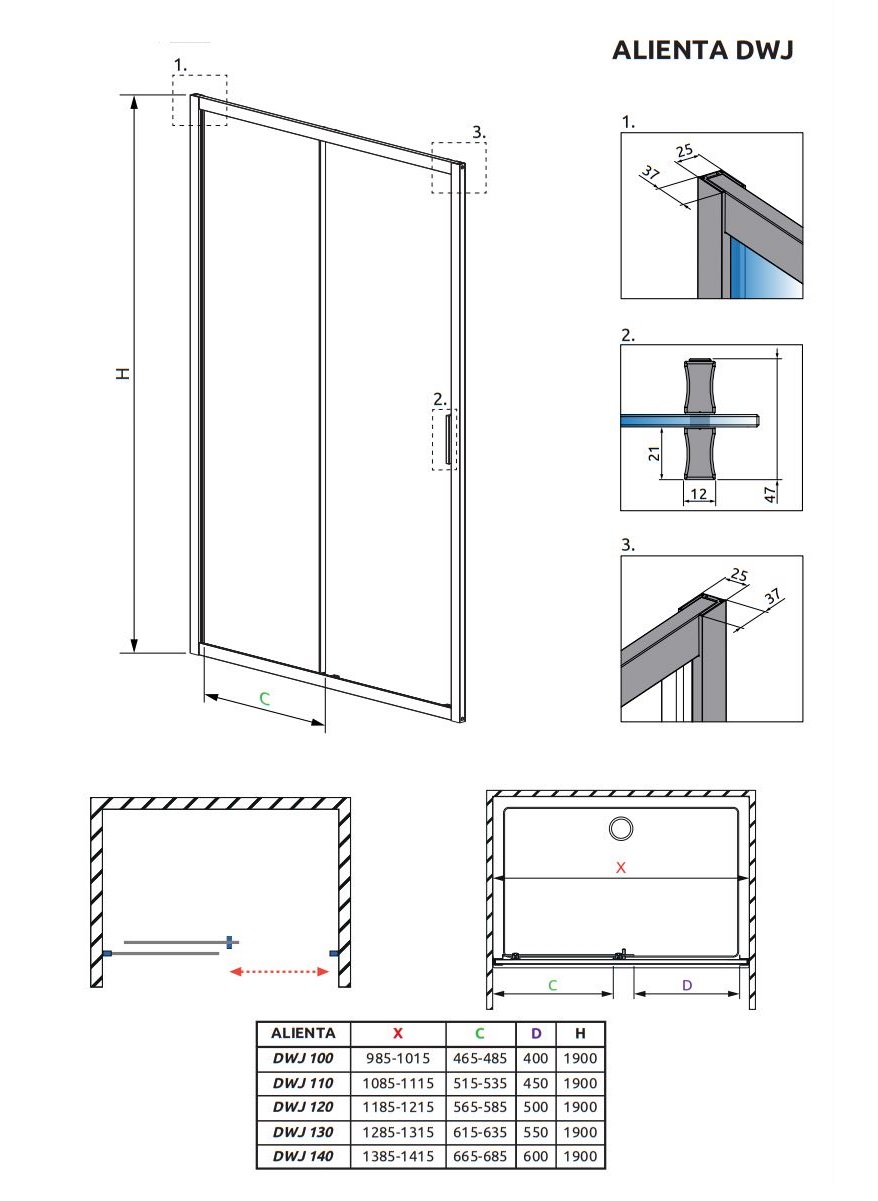 ALIENTA DWJ

1.

3.

H

2.

C

1.

25

37

2.

21

12

47

3.

25

37

X

C

D

| ALIENTA | X | C | D | H |
|---|---|---|---|---|
| DWJ 100 | 985-1015 | 465-485 | 400 | 1900 |
| DWJ 110 | 1085-1115 | 515-535 | 450 | 1900 |
| DWJ 120 | 1185-1215 | 565-585 | 500 | 1900 |
| DWJ 130 | 1285-1315 | 615-635 | 550 | 1900 |
| DWJ 140 | 1385-1415 | 665-685 | 600 | 1900 |