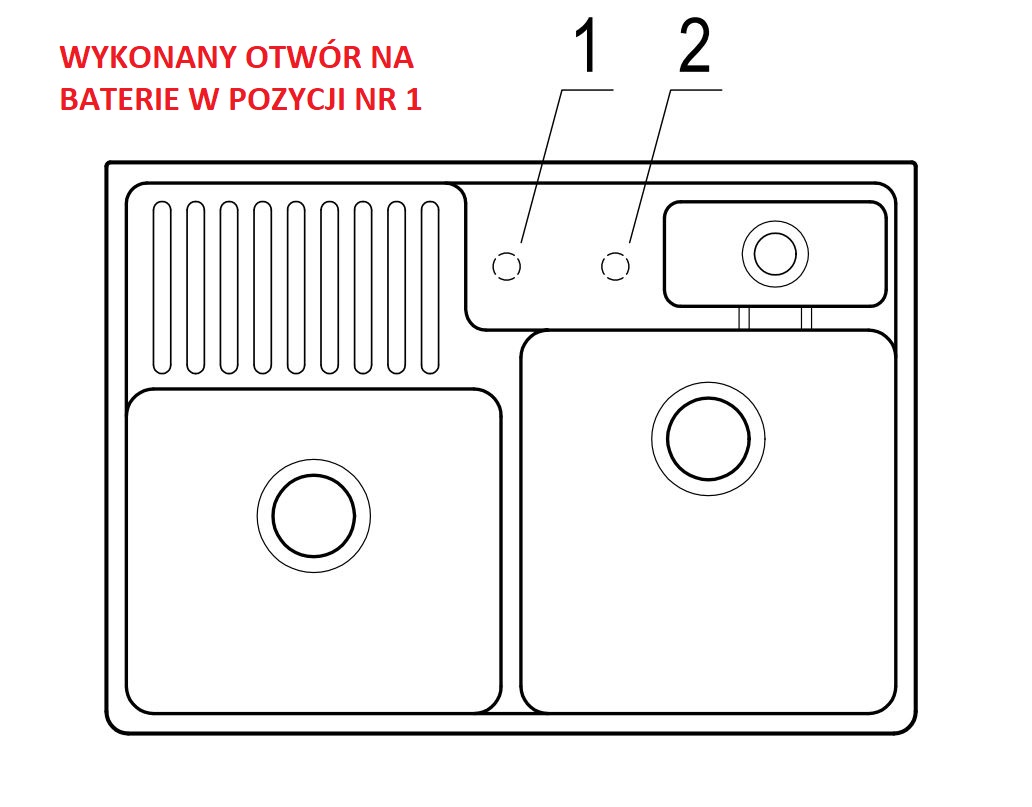 WYKONANY OTWÓR NA BATERIE W POZYCJI NR 1

1 2